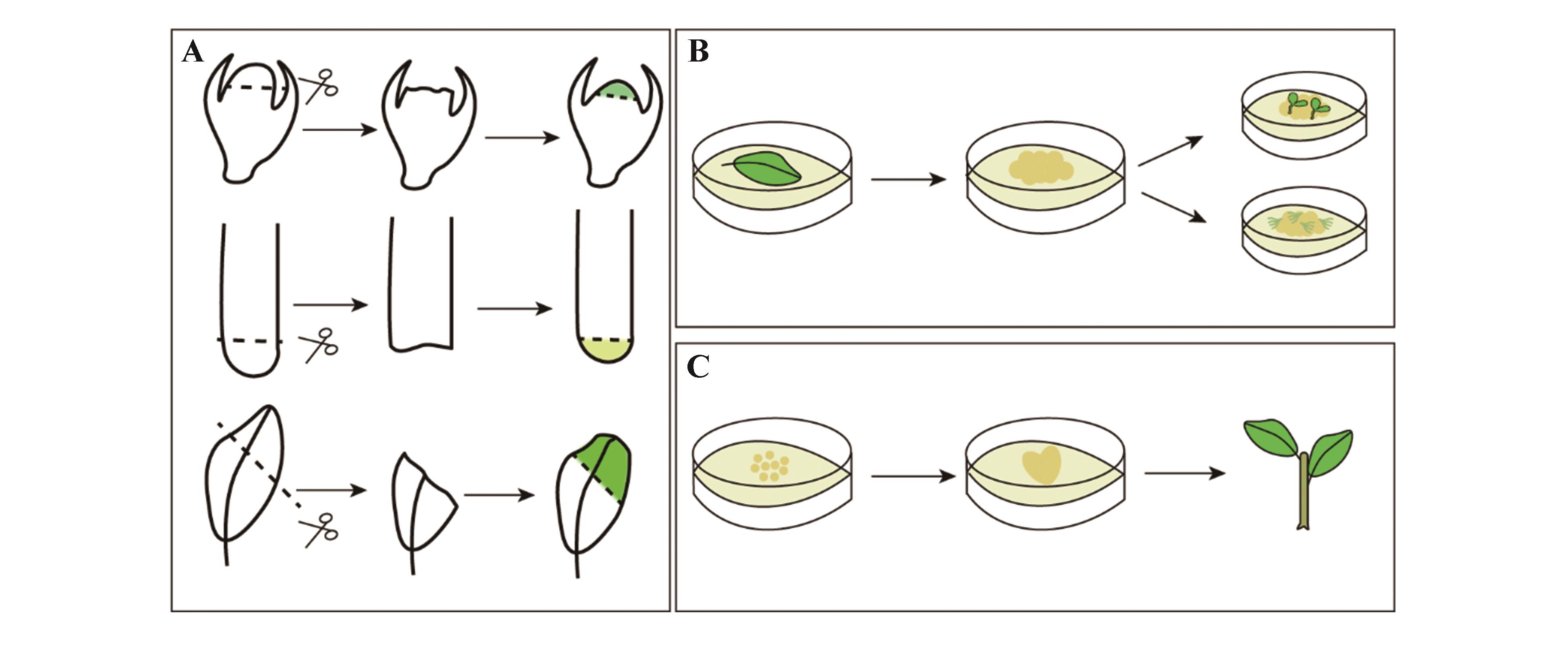 A

B

C